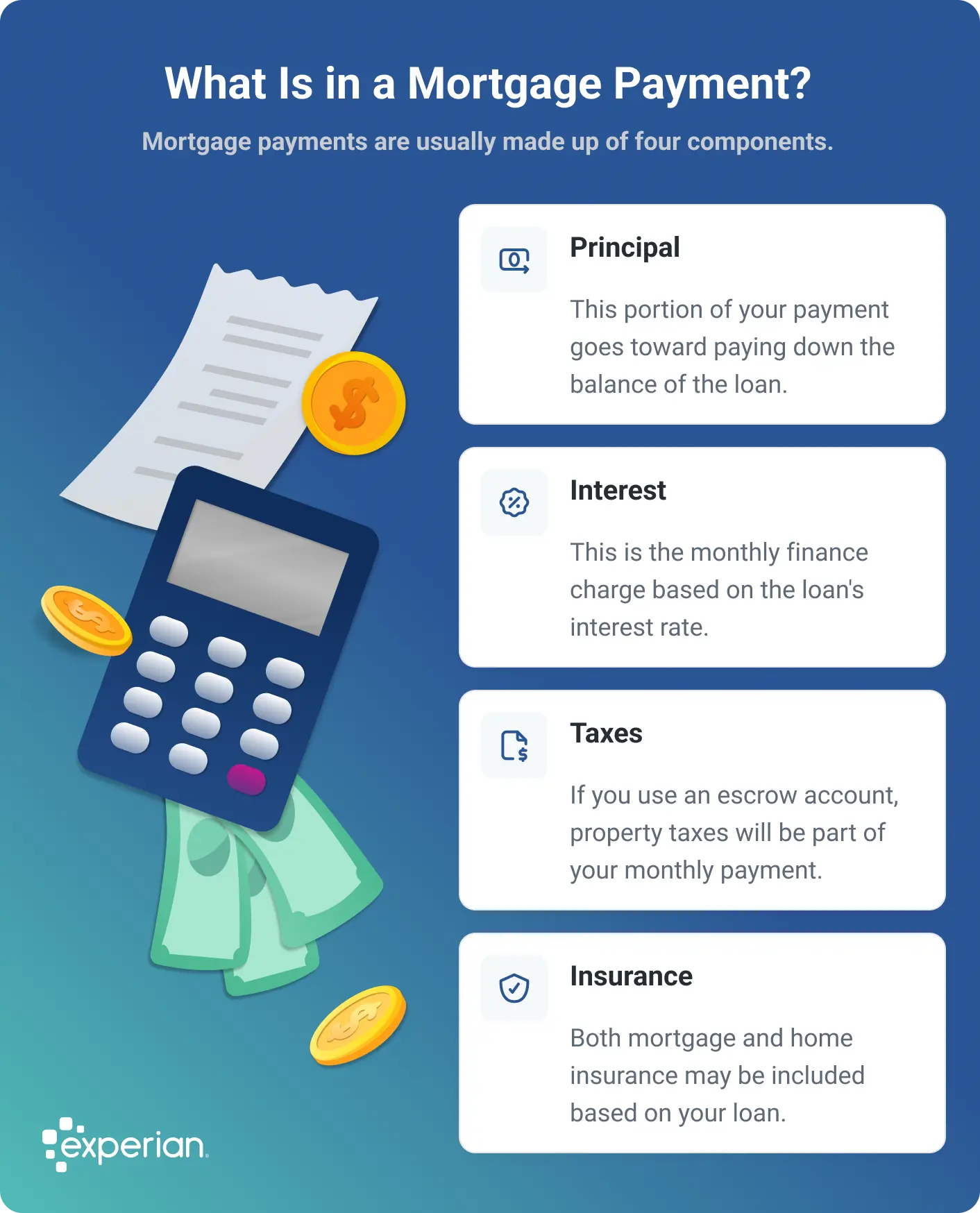 What Is in a Mortgage Payment?

Mortgage payments are usually made up of four components.

Principal

This portion of your payment goes toward paying down the balance of the loan.

Interest

This is the monthly finance charge based on the loan's interest rate.

Taxes

If you use an escrow account, property taxes will be part of your monthly payment.

Insurance

Both mortgage and home insurance may be included based on your loan.

experian.